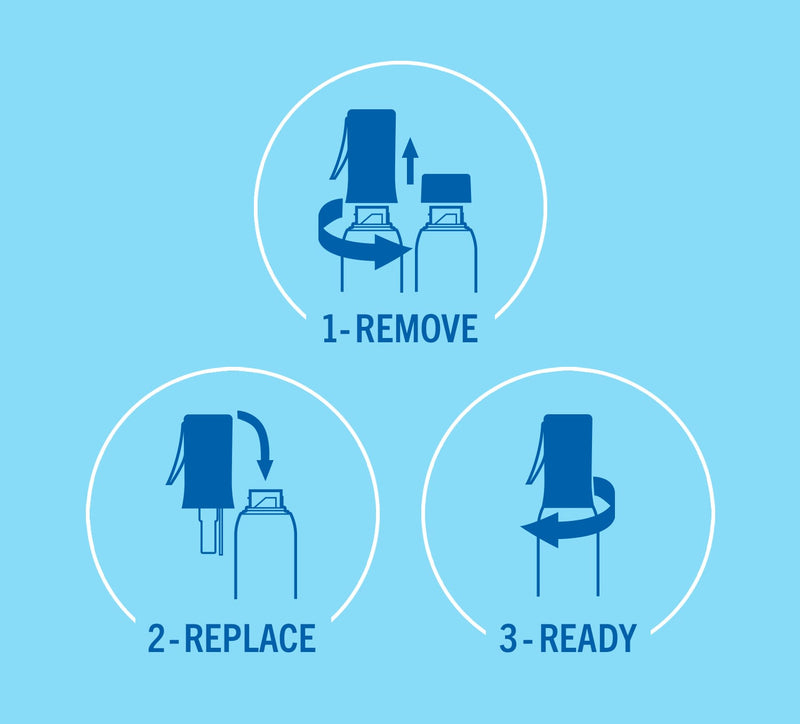 1-REMOVE

2-REPLACE

3-READY